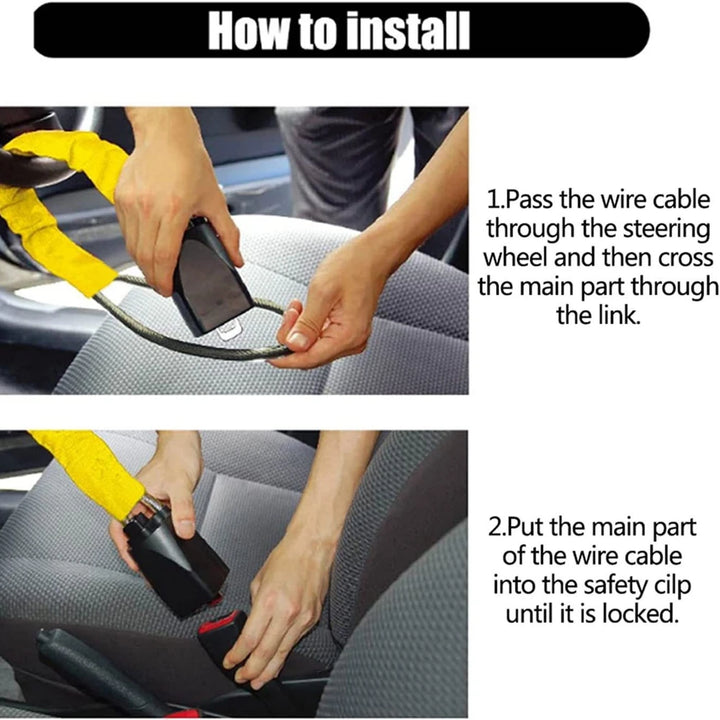 How to install

1.Pass the wire cable through the steering wheel and then cross the main part through the link.

2.Put the main part of the wire cable into the safety cilp until it is locked.