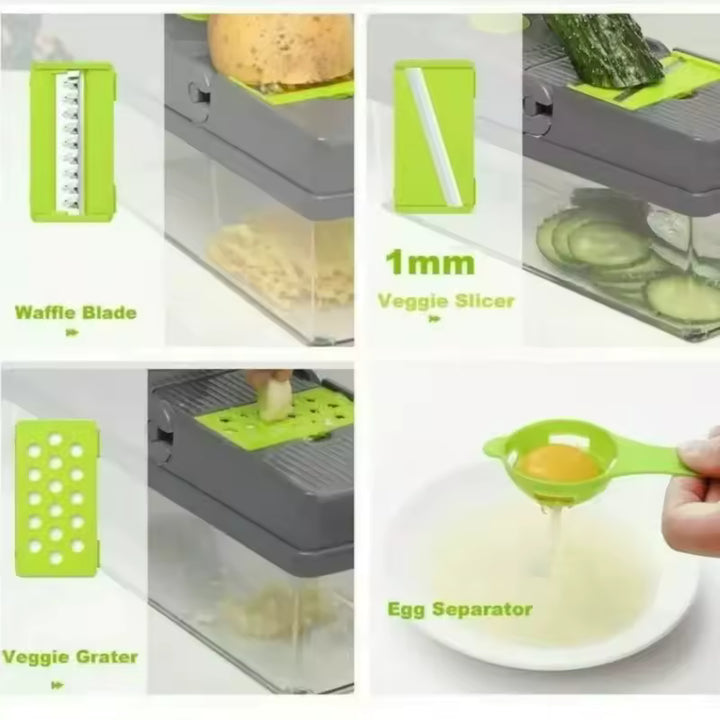 Waffle Blade

1mm

Veggie Slicer

Veggie Grater

Egg Separator